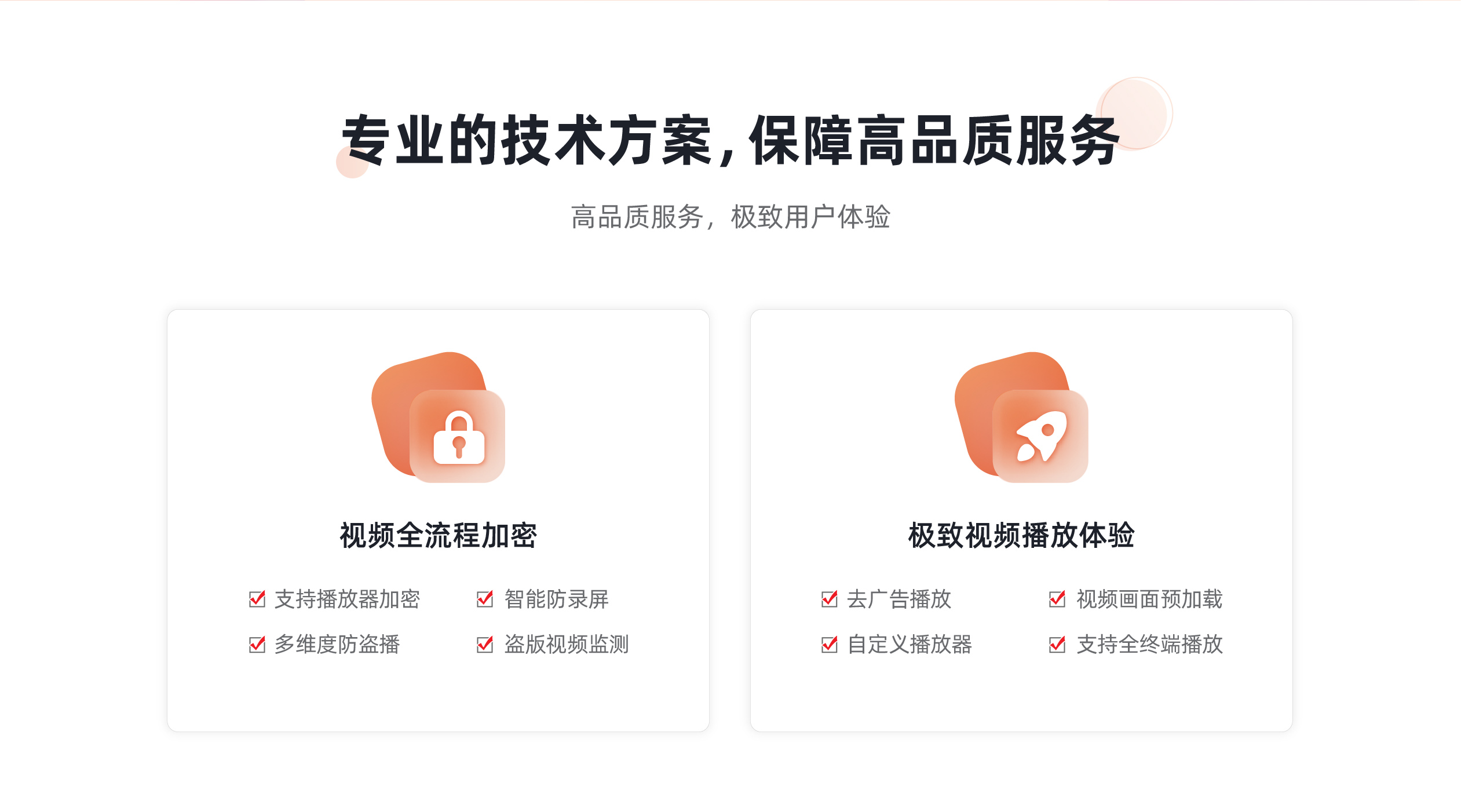 专业的技术方案，保障高品质服务

高品质服务，极致用户体验

视频全流程加密

☑ 支持播放器加密 ☑ 智能防录屏
☑ 多维度防盗播 ☑ 盗版视频监测

极致视频播放体验

☑ 去广告播放 ☑ 视频画面预加载
☑ 自定义播放器 ☑ 支持全终端播放